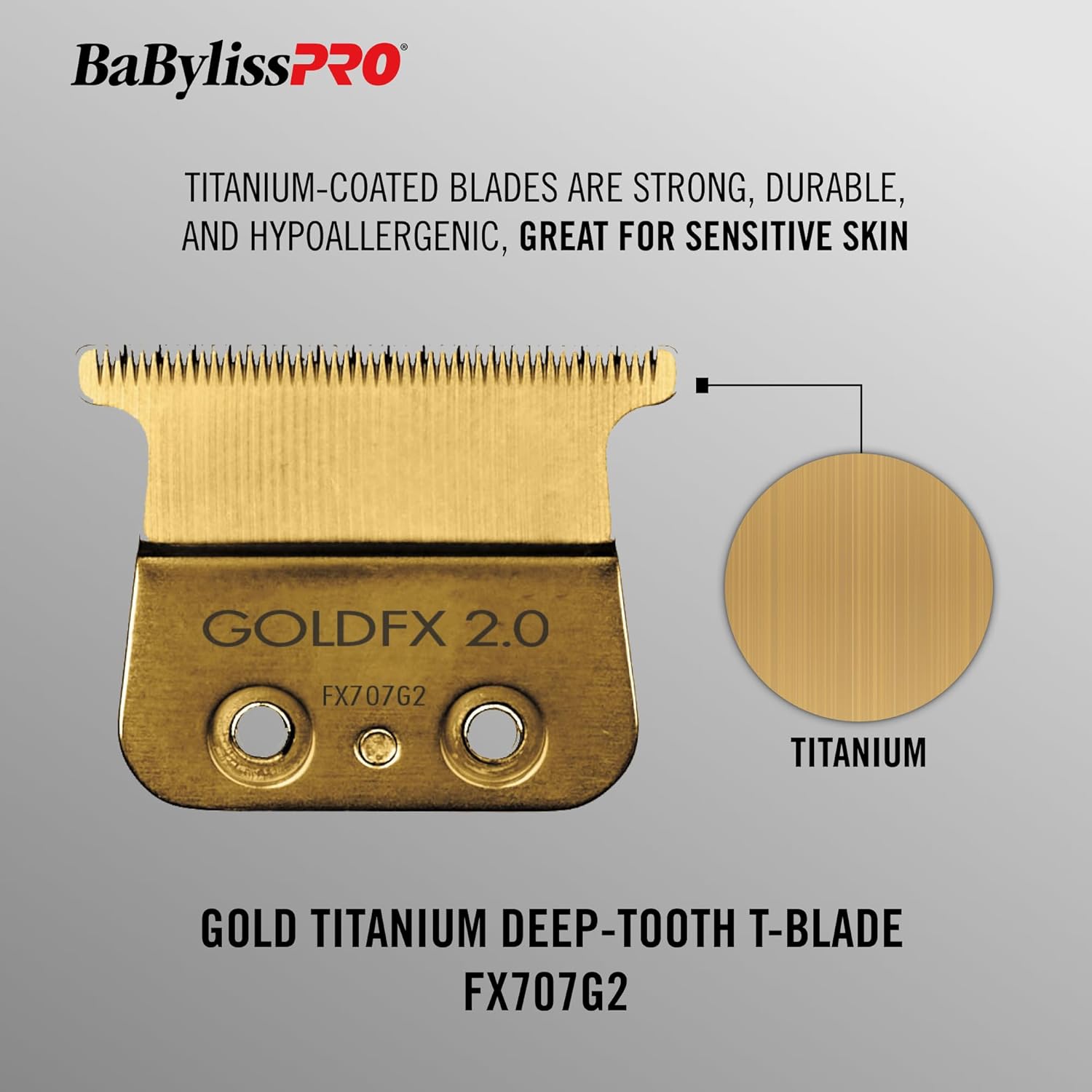 BaBylissPRO®

TITANIUM-COATED BLADES ARE STRONG, DURABLE, AND HYPOALLERGENIC, GREAT FOR SENSITIVE SKIN

GOLDFX 2.0

FX707G2

TITANIUM

GOLD TITANIUM DEEP-TOOTH T-BLADE
FX707G2