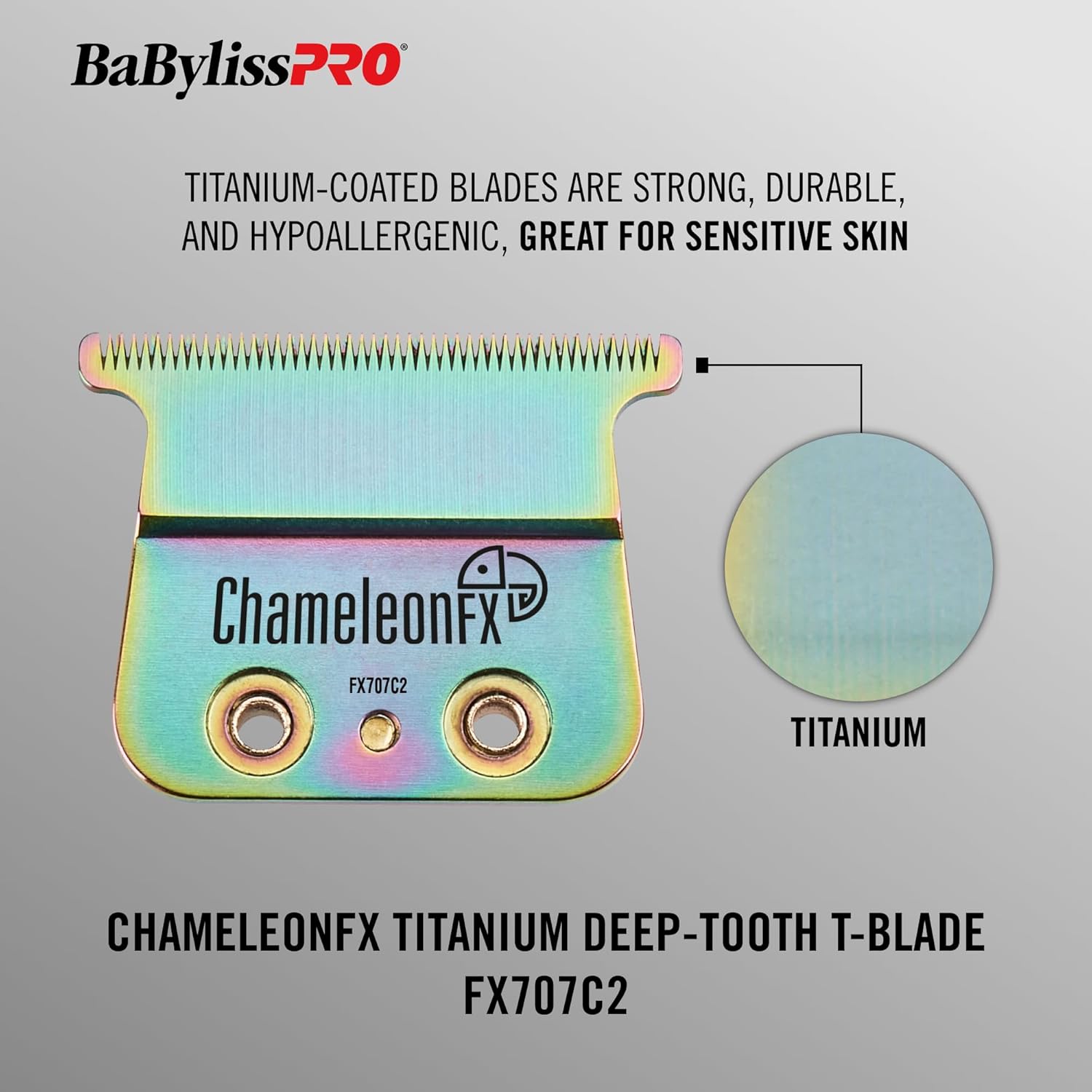 BaBylissPRO®

TITANIUM-COATED BLADES ARE STRONG, DURABLE, AND HYPOALLERGENIC, GREAT FOR SENSITIVE SKIN

ChameleonFX

FX707C2

TITANIUM

CHAMELEONFX TITANIUM DEEP-TOOTH T-BLADE FX707C2