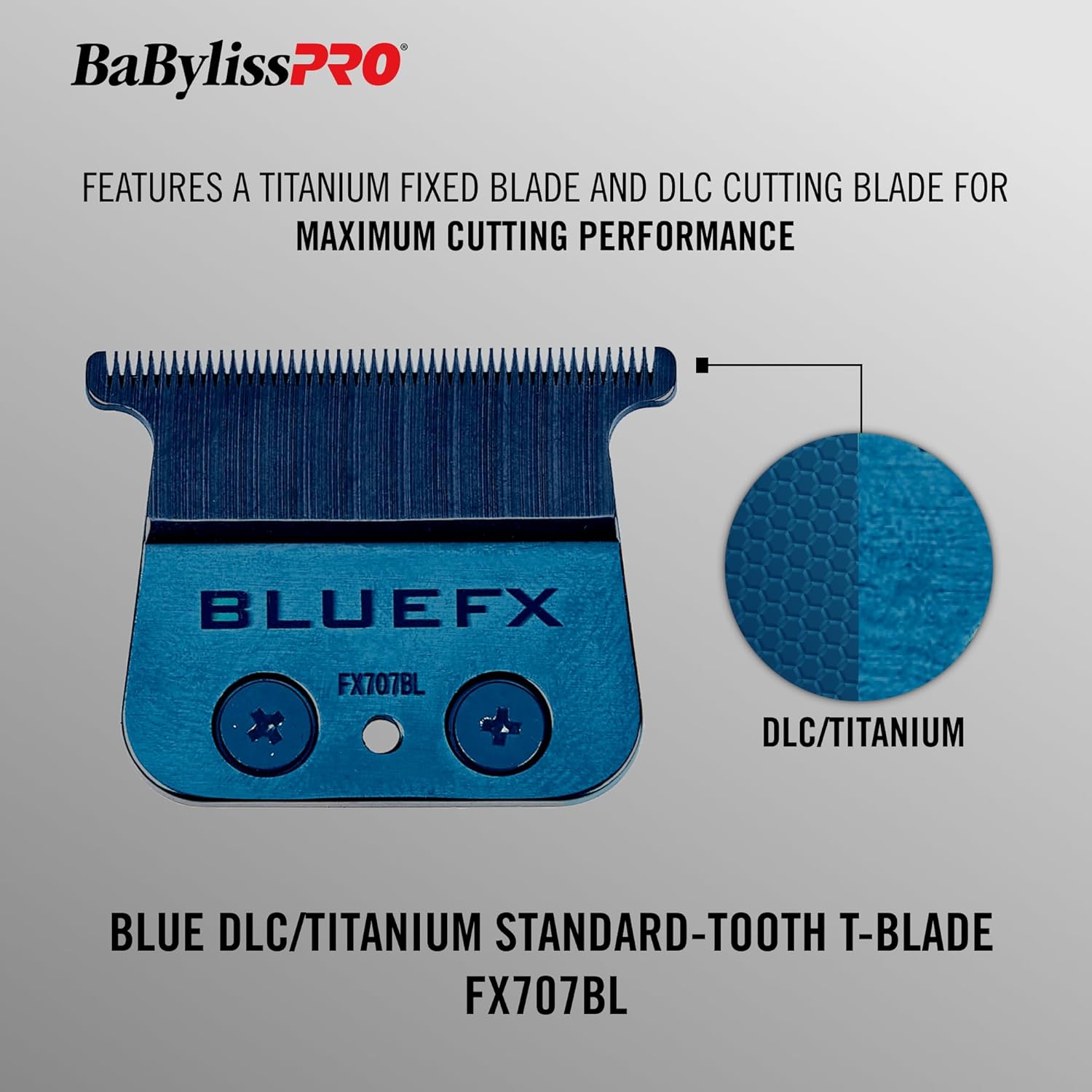 BaBylissPRO®

FEATURES A TITANIUM FIXED BLADE AND DLC CUTTING BLADE FOR MAXIMUM CUTTING PERFORMANCE

BLUEFX

FX707BL

DLC/TITANIUM

BLUE DLC/TITANIUM STANDARD-TOOTH T-BLADE
FX707BL